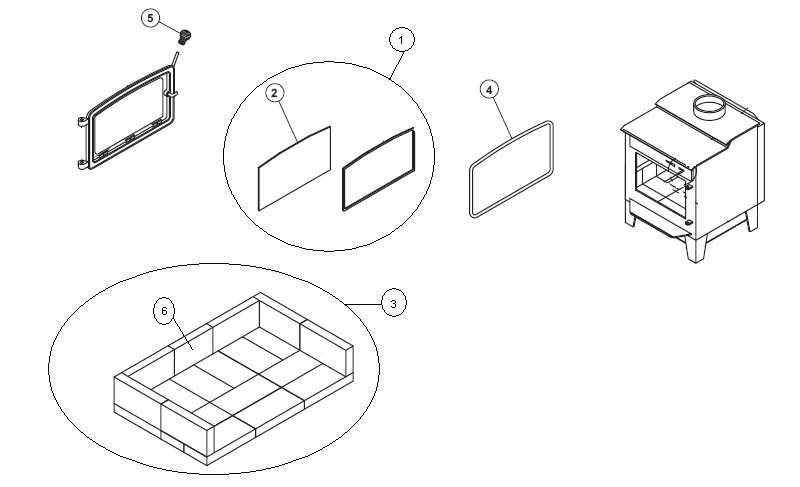 5
1
2
4
3
6